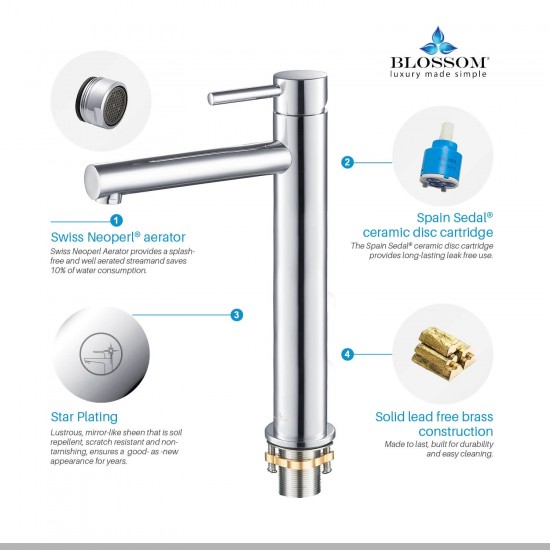 BLOSSOM®
luxury made simple

1
Swiss Neoperl® aerator
Swiss Neoperl Aerator provides a splash-free and well aerated streamand saves 10% of water consumption.

2
Spain Sedal® ceramic disc cartridge
The Spain Sedal® ceramic disc cartridge provides long-lasting leak free use.

3
Star Plating
Lustrous, mirror-like sheen that is soil repellent, scratch resistant and non-tarnishing, ensures a good- as -new appearance for years.

4
Solid lead free brass construction
Made to last, built for durability and easy cleaning.